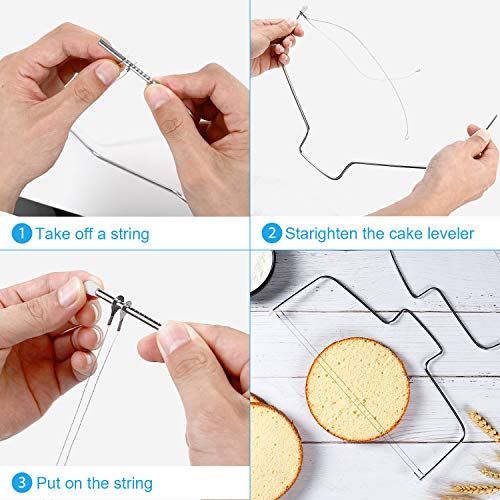 1 Take off a string

2 Starighten the cake leveler

3 Put on the string