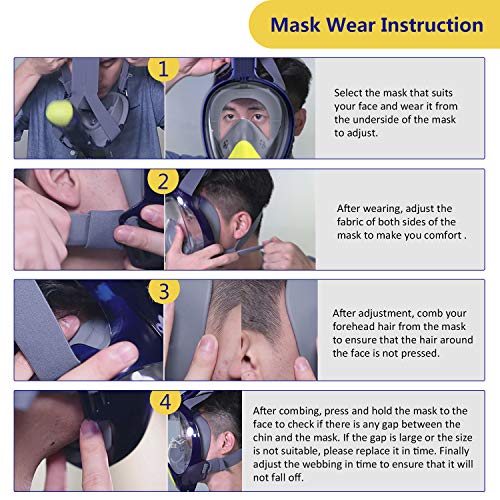 Mask Wear Instruction

1

Select the mask that suits your face and wear it from the underside of the mask to adjust.

2

After wearing, adjust the fabric of both sides of the mask to make you comfort .

3

After adjustment, comb your forehead hair from the mask to ensure that the hair around the face is not pressed.

4

After combing, press and hold the mask to the face to check if there is any gap between the chin and the mask. If the gap is large or the size is not suitable, please replace it in time. Finally adjust the webbing in time to ensure that it will not fall off.