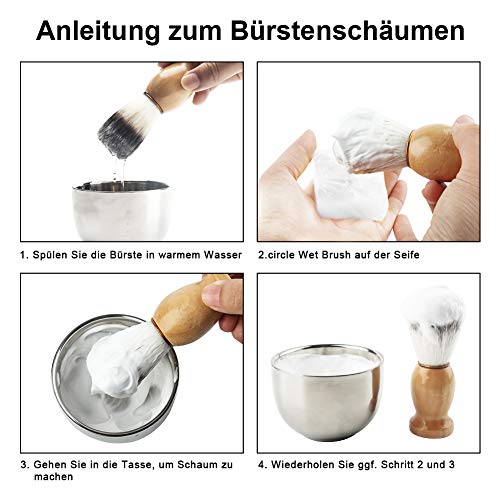 Anleitung zum Bürstenschäumen

1. Spülen Sie die Bürste in warmem Wasser

2.circle Wet Brush auf der Seife

3. Gehen Sie in die Tasse, um Schaum zu machen

4. Wiederholen Sie ggf. Schritt 2 und 3