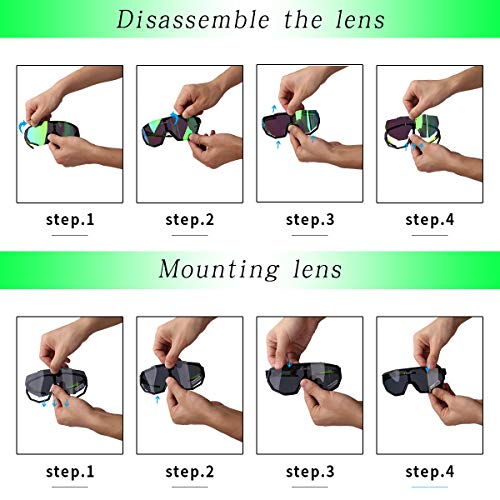 Disassemble the lens

step.1

step.2

step.3

step.4

Mounting lens

step.1

step.2

step.3

step.4