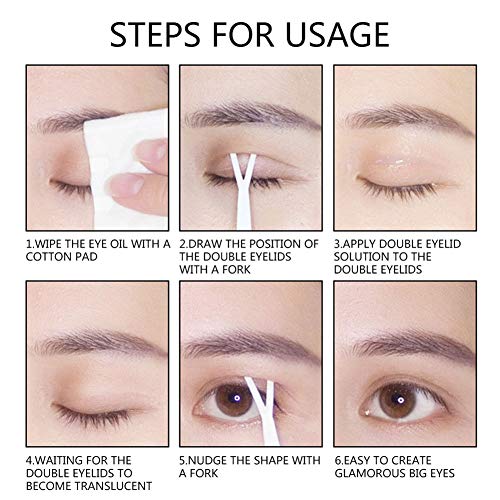 STEPS FOR USAGE

1.WIPE THE EYE OIL WITH A COTTON PAD

2.DRAW THE POSITION OF THE DOUBLE EYELIDS WITH A FORK

3.APPLY DOUBLE EYELID SOLUTION TO THE DOUBLE EYELIDS

4.WAITING FOR THE DOUBLE EYELIDS TO BECOME TRANSLUCENT

5.NUDGE THE SHAPE WITH A FORK

6.EASY TO CREATE GLAMOROUS BIG EYES