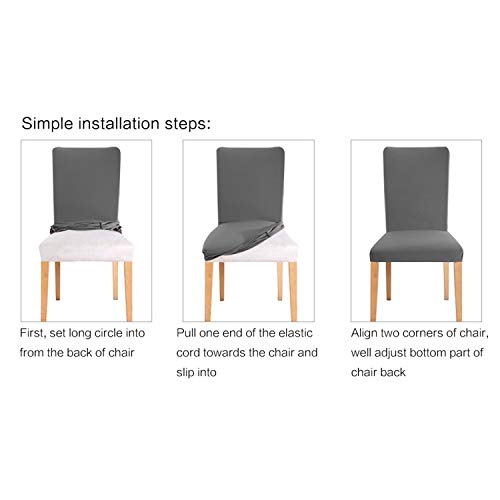 Simple installation steps:

First, set long circle into from the back of chair

Pull one end of the elastic cord towards the chair and slip into

Align two corners of chair, well adjust bottom part of chair back