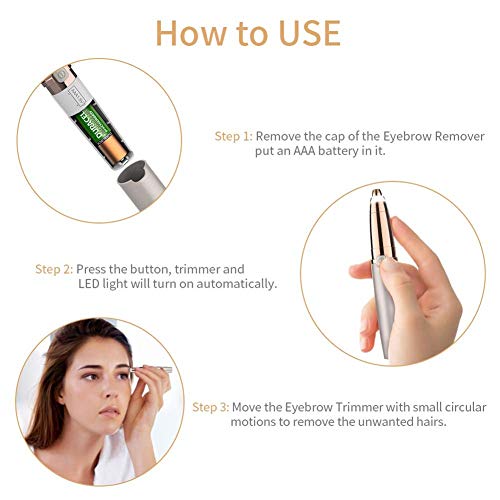 How to USE

DURACELL

Step 1: Remove the cap of the Eyebrow Remover put an AAA battery in it.

Step 2: Press the button, trimmer and LED light will turn on automatically.

Step 3: Move the Eyebrow Trimmer with small circular motions to remove the unwanted hairs.