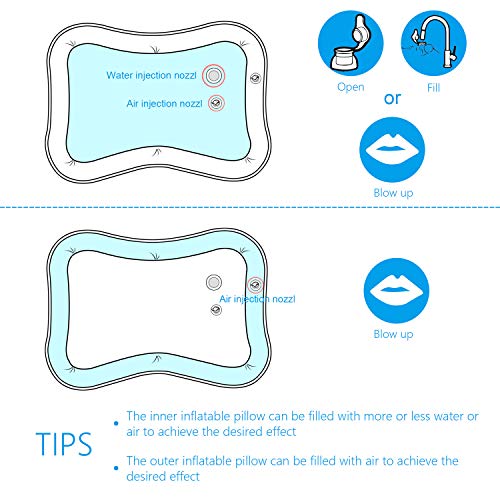 Water injection nozzl

Air injection nozzl

Open

Fill

or

Blow up

Air injection nozzl

Blow up

TIPS

• The inner inflatable pillow can be filled with more or less water or air to achieve the desired effect

• The outer inflatable pillow can be filled with air to achieve the desired effect