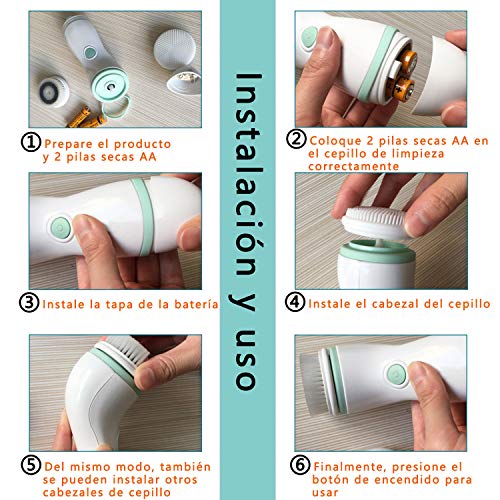 Instalación y uso

① Prepare el producto y 2 pilas secas AA

② Coloque 2 pilas secas AA en el cepillo de limpieza correctamente

③ Instale la tapa de la batería

④ Instale el cabezal del cepillo

⑤ Del mismo modo, también se pueden instalar otros cabezales de cepillo

⑥ Finalmente, presione el botón de encendido para usar