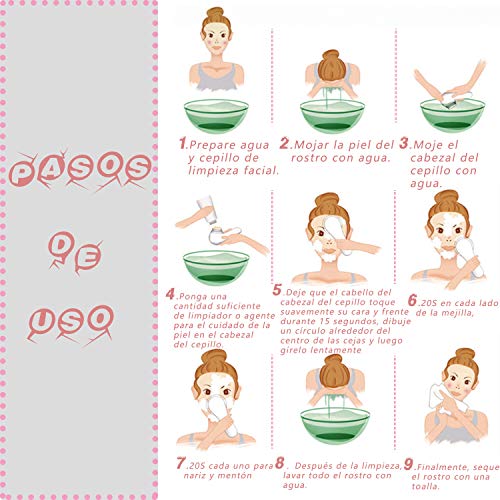 PASOS

DE

USO

1.Prepare agua y cepillo de limpieza facial.

2.Mojar la piel del rostro con agua.

3.Moje el cabezal del cepillo con agua.

4.Ponga una cantidad suficiente de limpiador o agente para el cuidado de la piel en el cabezal del cepillo.

5.Deje que el cabello del cabezal del cepillo toque suavemente su cara y frente durante 15 segundos, dibuje un círculo alrededor del centro de las cejas y luego gírelo lentamente

6.20S en cada lado de la mejilla,

7.20S cada uno para nariz y mentón

8. Después de la limpieza, lavar todo el rostro con agua.

9.Finalmente, seque el rostro con una toalla.