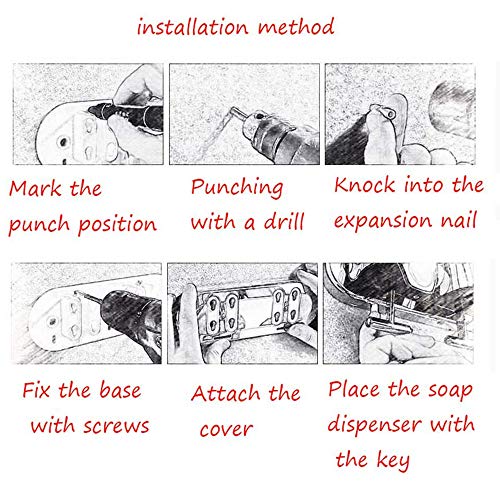 installation method

Mark the punch position

Punching with a drill

Knock into the expansion nail

Fix the base with screws

Attach the cover

Place the soap dispenser with the key