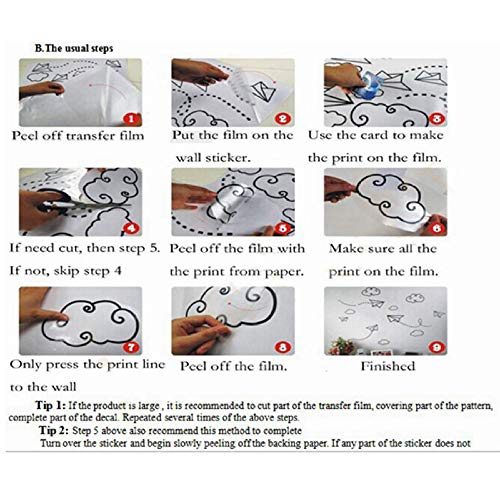 B.The usual steps

1
Peel off transfer film

2
Put the film on the wall sticker.

3
Use the card to make the print on the film.

4
If need cut, then step 5. If not, skip step 4

5
Peel off the film with the print from paper.

6
Make sure all the print on the film.

7
Only press the print line to the wall

8
Peel off the film.

9
Finished

Tip 1: If the product is large , it is recommended to cut part of the transfer film, covering part of the pattern, complete part of the decal. Repeated several times of the above steps.

Tip 2: Step 5 above also recommend this method to complete
Turn over the sticker and begin slowly peeling off the backing paper. If any part of the sticker does not