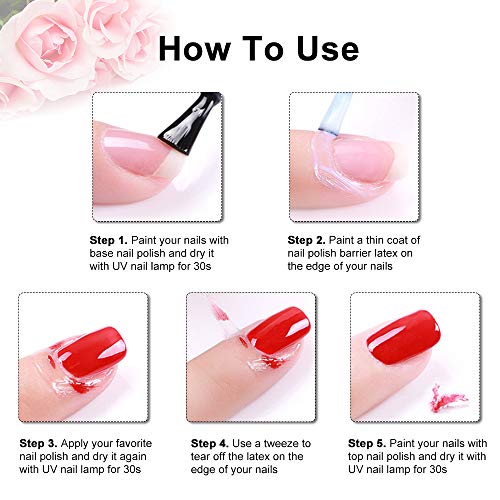 How To Use

Step 1. Paint your nails with base nail polish and dry it with UV nail lamp for 30s

Step 2. Paint a thin coat of nail polish barrier latex on the edge of your nails

Step 3. Apply your favorite nail polish and dry it again with UV nail lamp for 30s

Step 4. Use a tweeze to tear off the latex on the edge of your nails

Step 5. Paint your nails with top nail polish and dry it with UV nail lamp for 30s