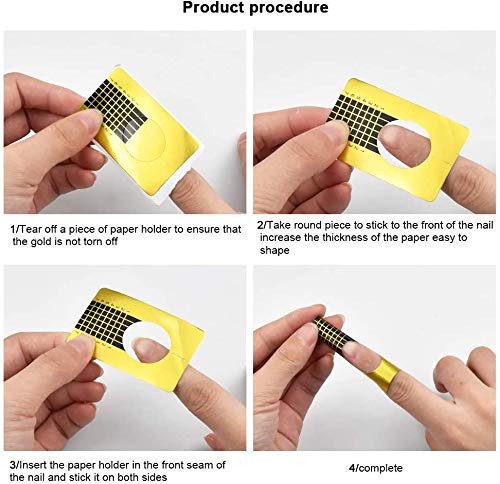 Product procedure

1/Tear off a piece of paper holder to ensure that the gold is not torn off

2/Take round piece to stick to the front of the nail increase the thickness of the paper easy to shape

3/Insert the paper holder in the front seam of the nail and stick it on both sides

4/complete