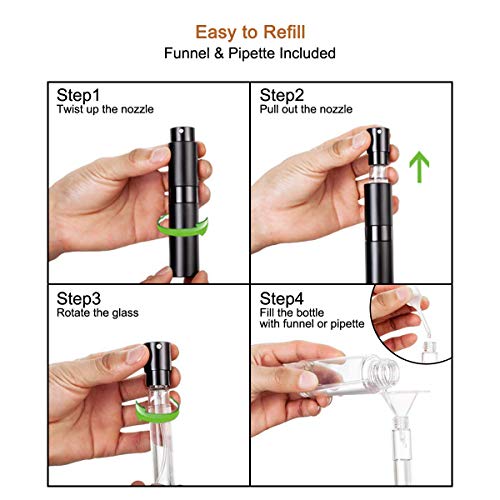 Easy to Refill
Funnel & Pipette Included

Step1
Twist up the nozzle

Step2
Pull out the nozzle

Step3
Rotate the glass

Step4
Fill the bottle with funnel or pipette