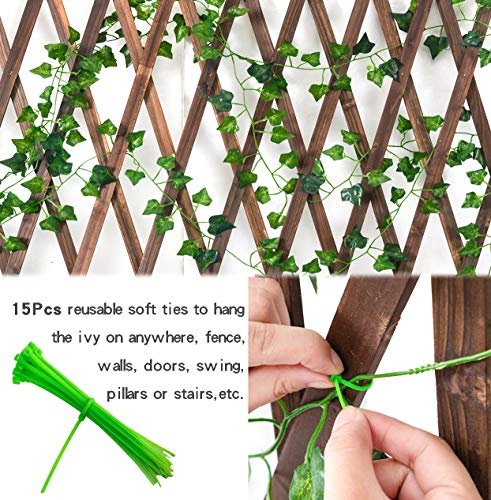 15Pcs reusable soft ties to hang the ivy on anywhere, fence, walls, doors, swing, pillars or stairs,etc.