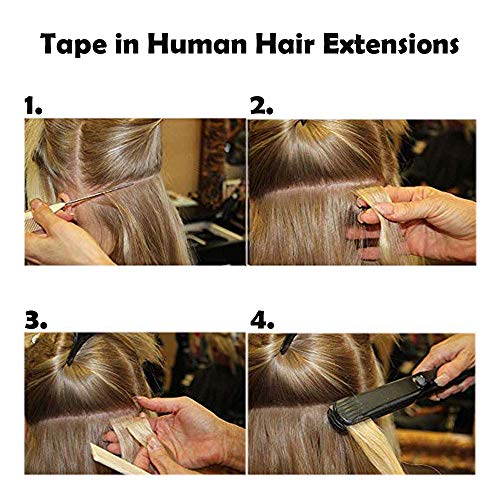 Tape in Human Hair Extensions

1.

2.

3.

4.