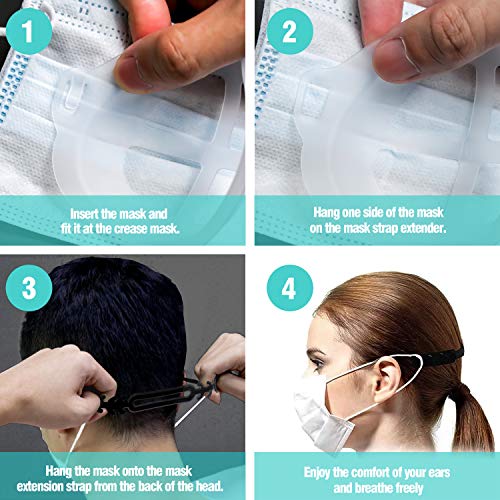 1

Insert the mask and fit it at the crease mask.

2

Hang one side of the mask on the mask strap extender.

3

Hang the mask onto the mask extension strap from the back of the head.

4

Enjoy the comfort of your ears and breathe freely