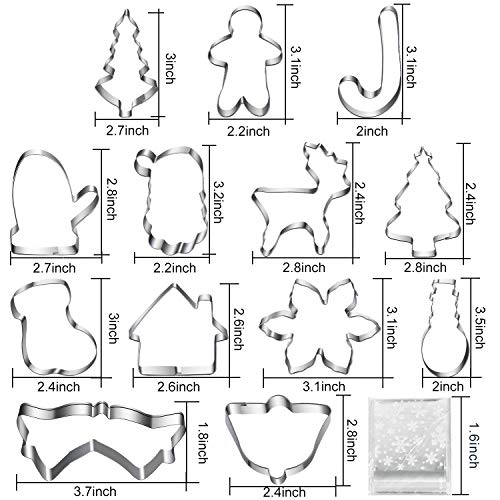 3inch
2.7inch
3.1inch
2.2inch
3.1inch
2inch
2.8inch
2.7inch
3.2inch
2.2inch
2.4inch
2.8inch
2.4inch
2.8inch
3inch
2.4inch
2.6inch
2.6inch
3.1inch
3.1inch
3.5inch
2inch
1.8inch
3.7inch
2.8inch
2.4inch
1.6inch