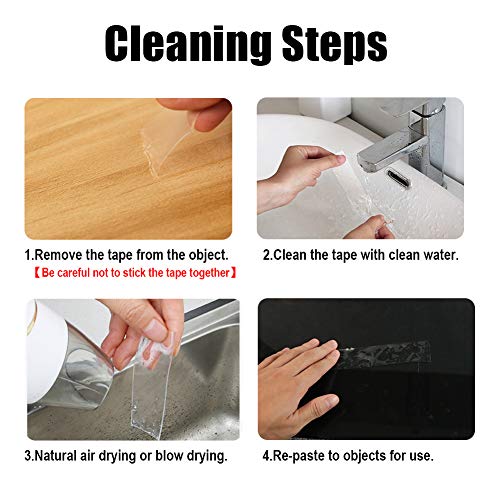 Cleaning Steps

1.Remove the tape from the object.
【Be careful not to stick the tape together】

2.Clean the tape with clean water.

3.Natural air drying or blow drying.

4.Re-paste to objects for use.