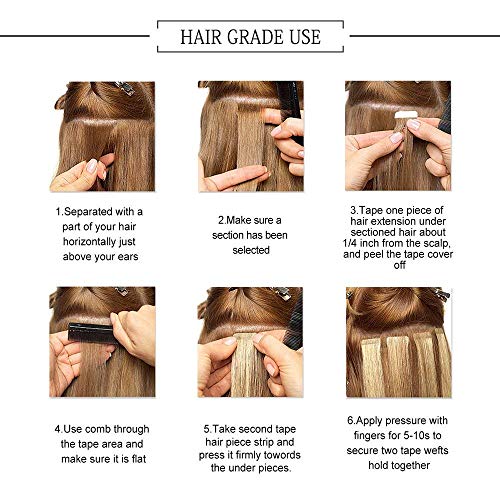 HAIR GRADE USE

1.Separated with a part of your hair horizontally just above your ears

2.Make sure a section has been selected

3.Tape one piece of hair extension under sectioned hair about 1/4 inch from the scalp, and peel the tape cover off

4.Use comb through the tape area and make sure it is flat

5.Take second tape hair piece strip and press it firmly towords the under pieces.

6.Apply pressure with fingers for 5-10s to secure two tape wefts hold together