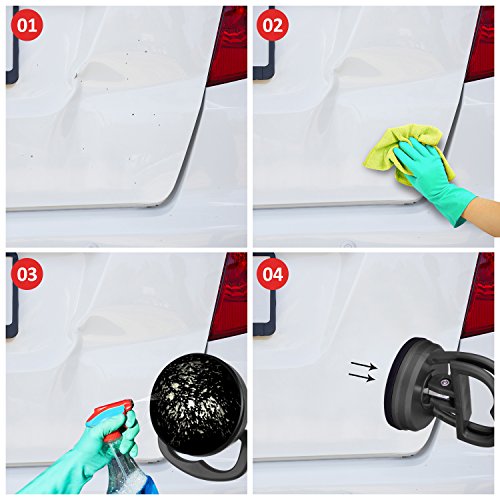 01

02

03

04