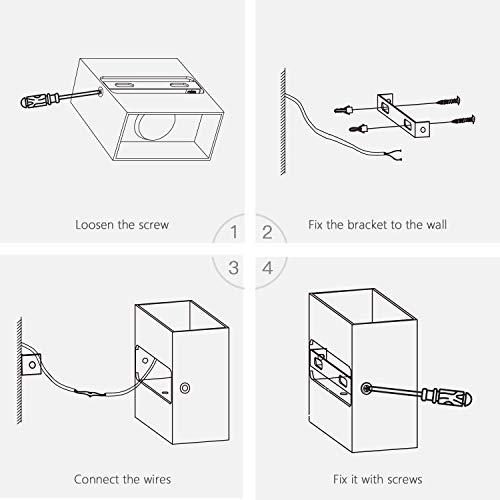 Loosen the screw

1

2

Fix the bracket to the wall

3

4

Connect the wires

Fix it with screws