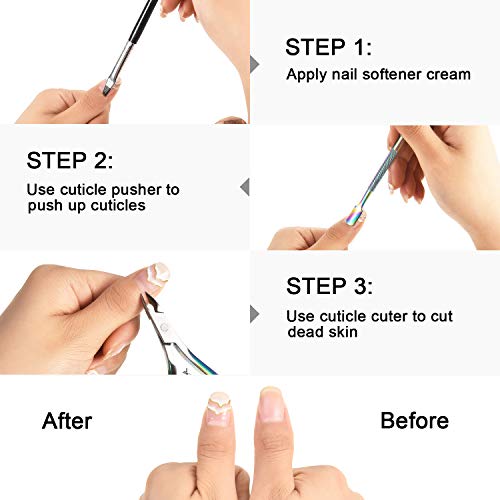 STEP 1:
Apply nail softener cream

STEP 2:
Use cuticle pusher to push up cuticles

STEP 3:
Use cuticle cuter to cut dead skin

After

Before