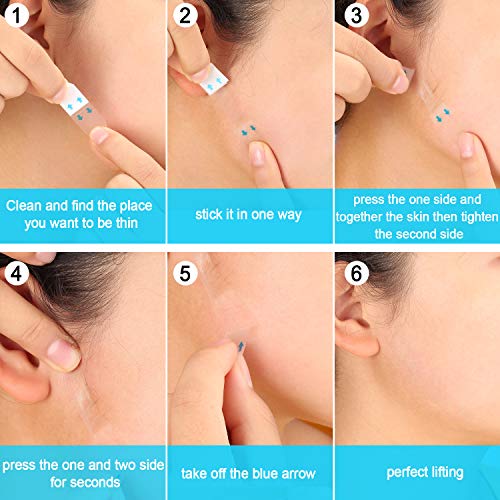 1
Clean and find the place you want to be thin

2
stick it in one way

3
press the one side and together the skin then tighten the second side

4
press the one and two side for seconds

5
take off the blue arrow

6
perfect lifting