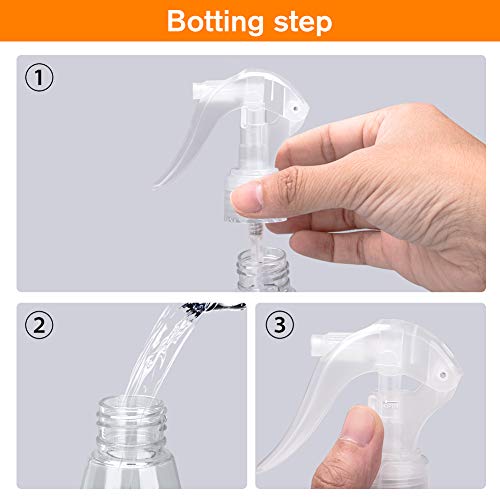 Botting step

①

②

③