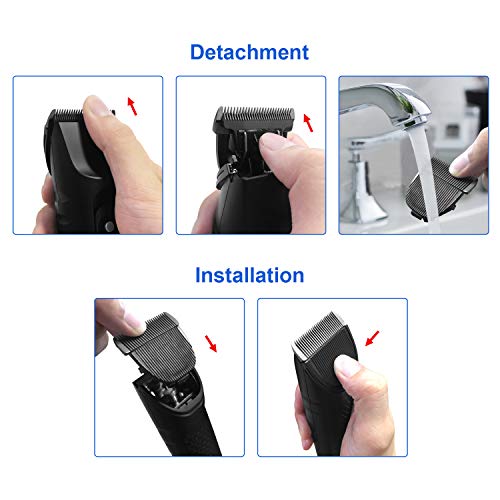 Detachment

Installation