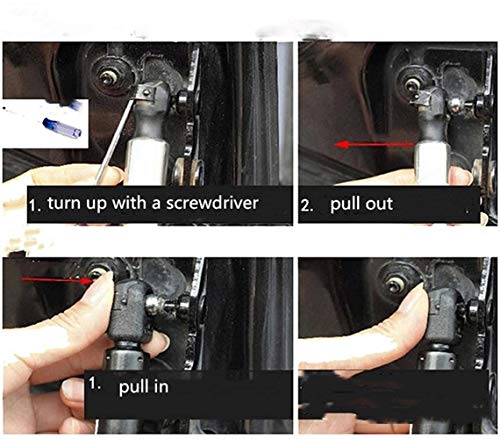 1. turn up with a screwdriver

2. pull out

1. pull in