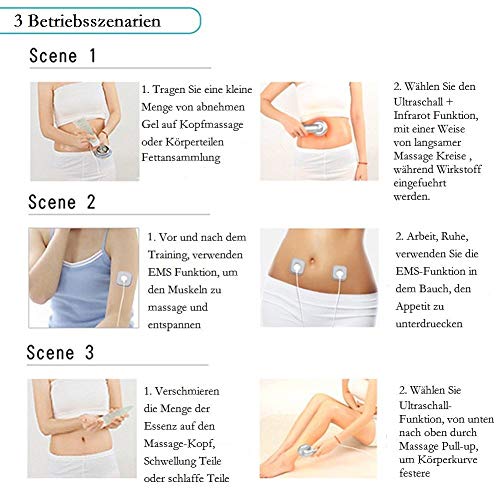 3 Betriebsszenarien

Scene 1

1. Tragen Sie eine kleine Menge von abnehmen Gel auf Kopfmassage oder Körperteilen Fettansammlung

2. Wählen Sie den Ultraschall + Infrarot Funktion, mit einer Weise von langsamer Massage Kreise , während Wirkstoff eingefuehrt werden.

Scene 2

1. Vor und nach dem Training, verwenden EMS Funktion, um den Muskeln zu massage und entspannen

2. Arbeit, Ruhe, verwenden Sie die EMS-Funktion in dem Bauch, den Appetit zu unterdruecken

Scene 3

1. Verschmieren die Menge der Essenz auf den Massage-Kopf, Schwellung Teile oder schlaffe Teile

2. Wählen Sie Ultraschall-Funktion, von unten nach oben durch Massage Pull-up, um Körperkurve festere