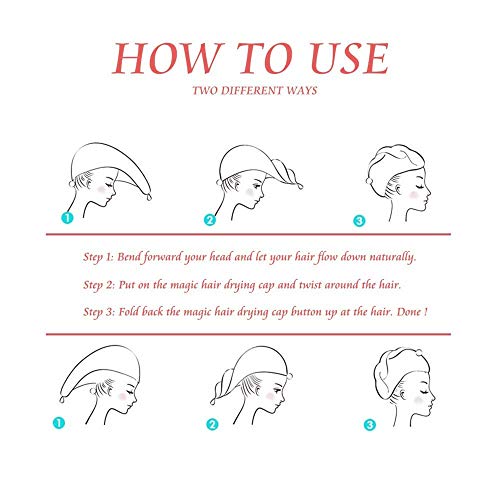 HOW TO USE
TWO DIFFERENT WAYS

1
2
3

Step 1: Bend forward your head and let your hair flow down naturally.

Step 2: Put on the magic hair drying cap and twist around the hair.

Step 3: Fold back the magic hair drying cap button up at the hair. Done !

1
2
3