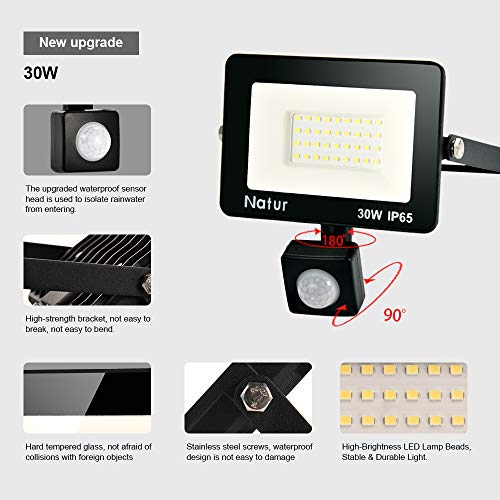 New upgrade

30W

The upgraded waterproof sensor head is used to isolate rainwater from entering.

Natur

30W IP65

180°

90°

High-strength bracket, not easy to break, not easy to bend.

Hard tempered glass, not afraid of collisions with foreign objects

Stainless steel screws, waterproof design is not easy to damage

High-Brightness LED Lamp Beads, Stable & Durable Light.