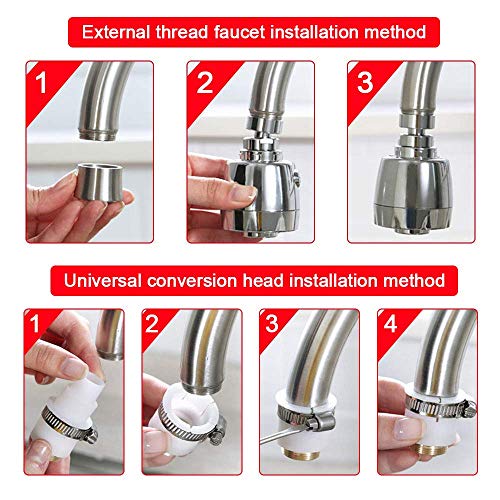 External thread faucet installation method

1

2

3

Universal conversion head installation method

1

2

3

4