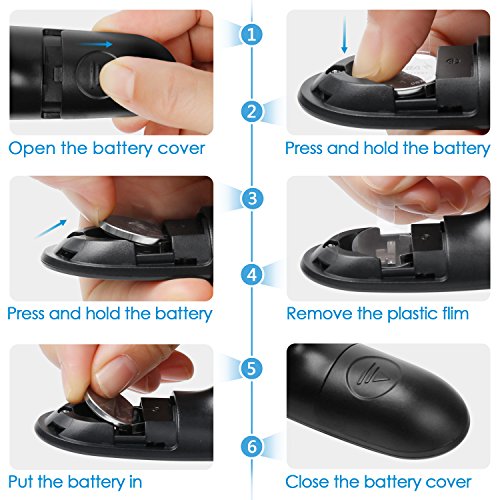 1
Open the battery cover

2
Press and hold the battery

3
Press and hold the battery

4
Remove the plastic flim

5
Put the battery in

6
Close the battery cover