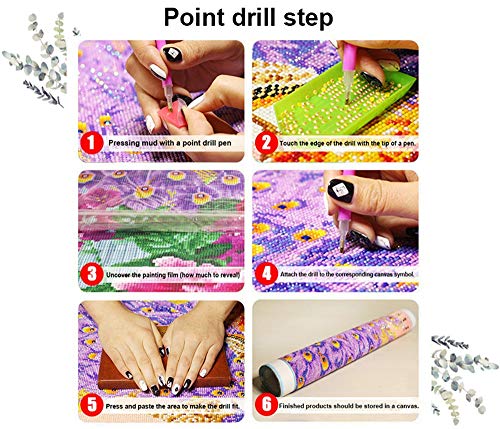 Point drill step

1 Pressing mud with a point drill pen

2 Touch the edge of the drill with the tip of a pen.

3 Uncover the painting film (how much to reveal)

4 Attach the drill to the corresponding canvas symbol.

5 Press and paste the area to make the drill fit.

6 Finished products should be stored in a canvas.