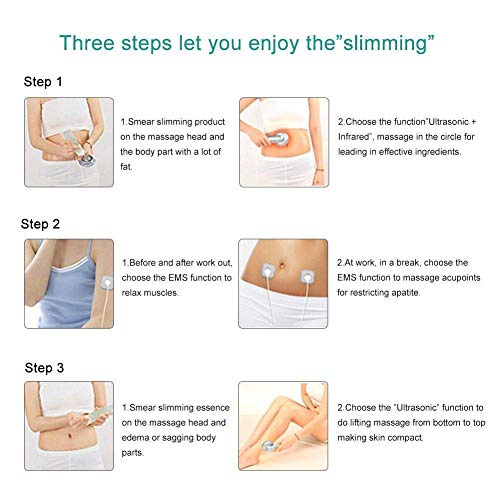 Three steps let you enjoy the"slimming"

Step 1

1.Smear slimming product on the massage head and the body part with a lot of fat.

2.Choose the function"Ultrasonic + Infrared", massage in the circle for leading in effective ingredients.

Step 2

1.Before and after work out, choose the EMS function to relax muscles.

2.At work, in a break, choose the EMS function to massage acupoints for restricting apatite.

Step 3

1.Smear slimming essence on the massage head and edema or sagging body parts.

2.Choose the "Ultrasonic" function to do lifting massage from bottom to top making skin compact.