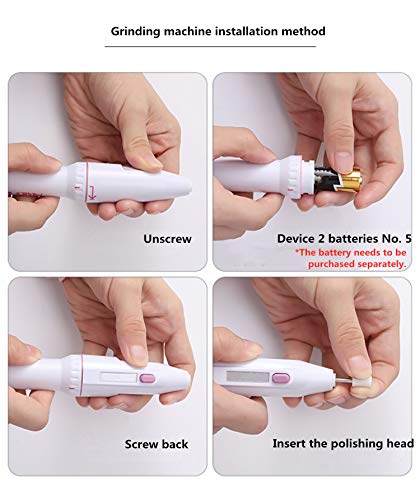 Grinding machine installation method

Unscrew

Device 2 batteries No. 5
*The battery needs to be purchased separately.

Screw back

Insert the polishing head