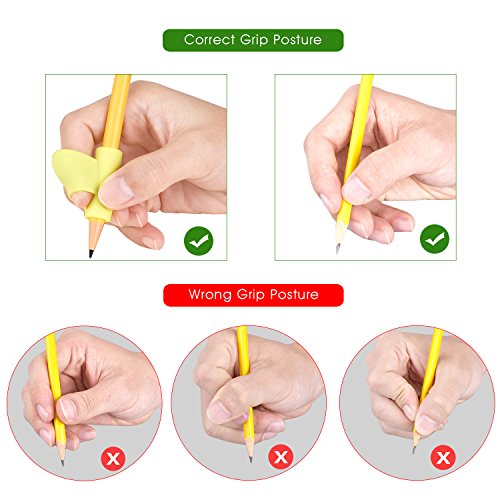 Correct Grip Posture

Wrong Grip Posture