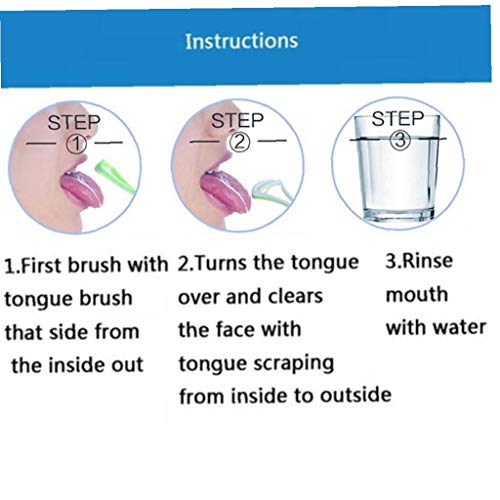 Instructions

STEP
①

STEP
②

STEP
③

1.First brush with tongue brush that side from the inside out

2.Turns the tongue over and clears the face with tongue scraping from inside to outside

3.Rinse mouth with water