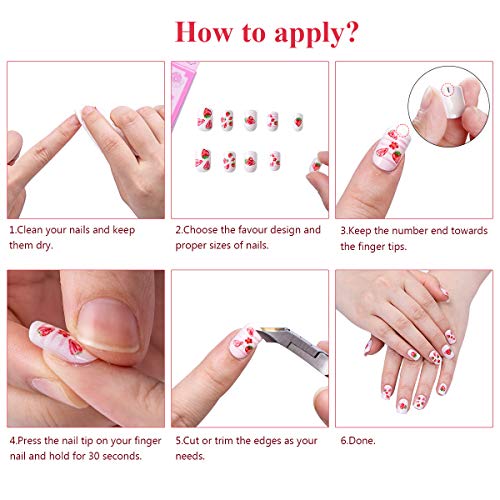 How to apply?

1.Clean your nails and keep them dry.

2.Choose the favour design and proper sizes of nails.

3.Keep the number end towards the finger tips.

4.Press the nail tip on your finger nail and hold for 30 seconds.

5.Cut or trim the edges as your needs.

6.Done.