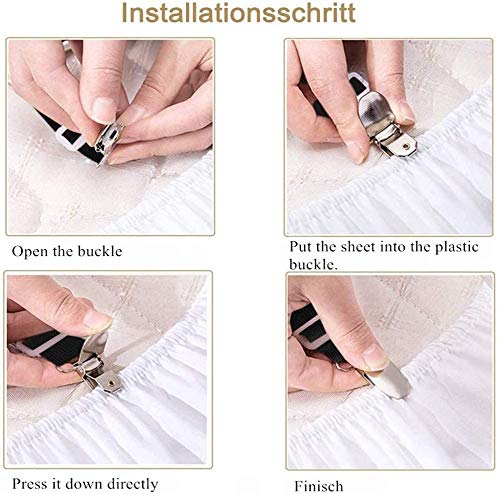 Installationsschritt

Open the buckle

Put the sheet into the plastic buckle.

Press it down directly

Finisch