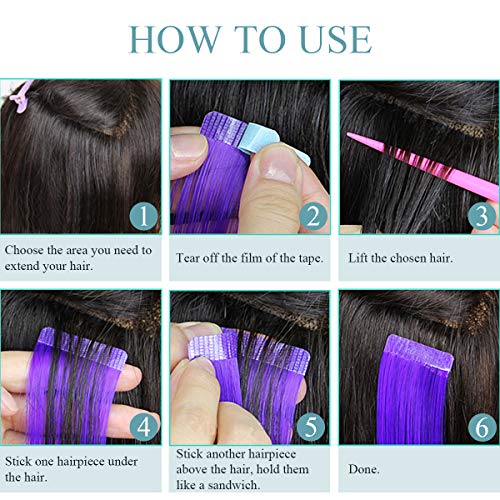 HOW TO USE

1

Choose the area you need to extend your hair.

2

Tear off the film of the tape.

3

Lift the chosen hair.

4

Stick one hairpiece under the hair.

5

Stick another hairpiece above the hair, hold them like a sandwich.

6

Done.