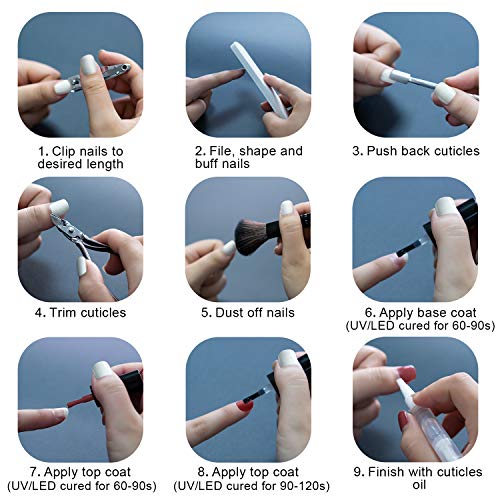 1. Clip nails to desired length

2. File, shape and buff nails

3. Push back cuticles

4. Trim cuticles

5. Dust off nails

6. Apply base coat (UV/LED cured for 60-90s)

7. Apply top coat (UV/LED cured for 60-90s)

8. Apply top coat (UV/LED cured for 90-120s)

9. Finish with cuticles oil