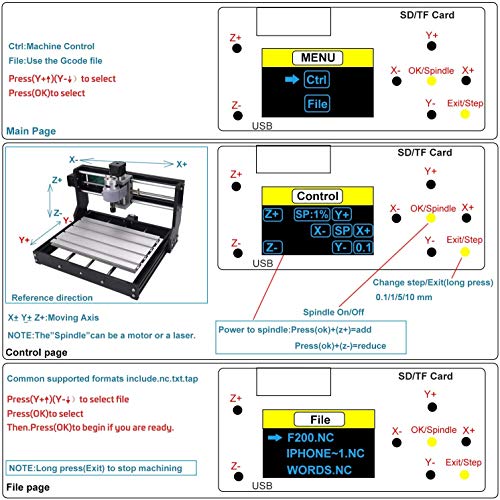 Ctrl:Machine Control
File:Use the Gcode file
Press(Y+↑)(Y-↓) to select
Press(OK)to select

Main Page

SD/TF Card

Z+
Y+
MENU
Ctrl
File
X-
OK/Spindle
X+
Z-
Y-
Exit/Step
USB

X-
X+
Z+
Z-
Y-
Y+
Reference direction

X± Y± Z+:Moving Axis
NOTE:The"Spindle"can be a motor or a laser.
Control page

SD/TF Card

Z+
Y+
Control
Z+
SP:1%
Y+
X-
SP
X+
Z-
Y-
0.1
X-
OK/Spindle
X+
Z-
Y-
Exit/Step
USB

Change step/Exit(long press)
0.1/1/5/10 mm
Spindle On/Off
Power to spindle:Press(ok)+(z+)=add
Press(ok)+(z-)=reduce

Common supported formats include.nc.txt.tap
Press(Y+↑)(Y-↓) to select file
Press(OK)to select
Then.Press(OK)to begin if you are ready.

NOTE:Long press(Exit) to stop machining

File page

SD/TF Card

Z+
Y+
File
F200.NC
IPHONE~1.NC
WORDS.NC
X-
OK/Spindle
X+
Z-
Y-
Exit/Step
USB