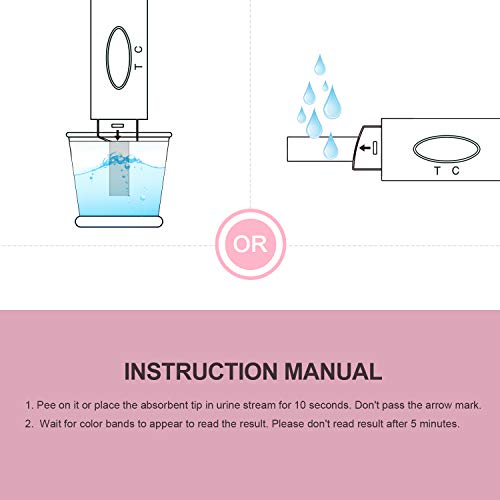 T C

T C

OR

INSTRUCTION MANUAL

1. Pee on it or place the absorbent tip in urine stream for 10 seconds. Don't pass the arrow mark.

2. Wait for color bands to appear to read the result. Please don't read result after 5 minutes.