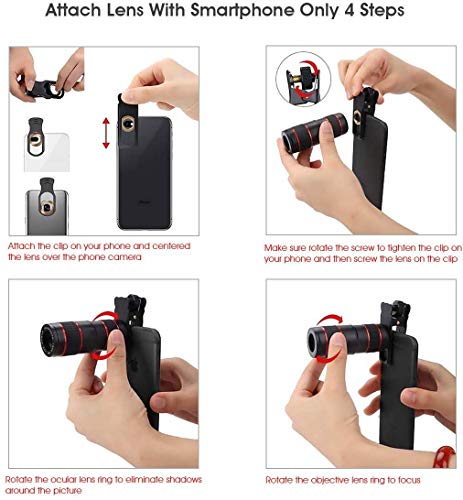 Attach Lens With Smartphone Only 4 Steps

Attach the clip on your phone and centered the lens over the phone camera

Make sure rotate the screw to tighten the clip on your phone and then screw the lens on the clip

Rotate the ocular lens ring to eliminate shadows around the picture

Rotate the objective lens ring to focus