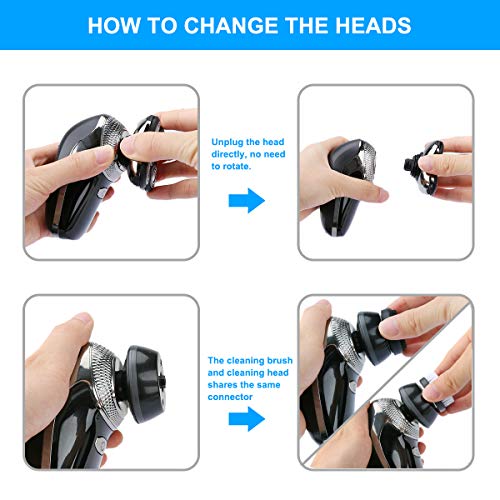 HOW TO CHANGE THE HEADS

Unplug the head directly, no need to rotate.

The cleaning brush and cleaning head shares the same connector