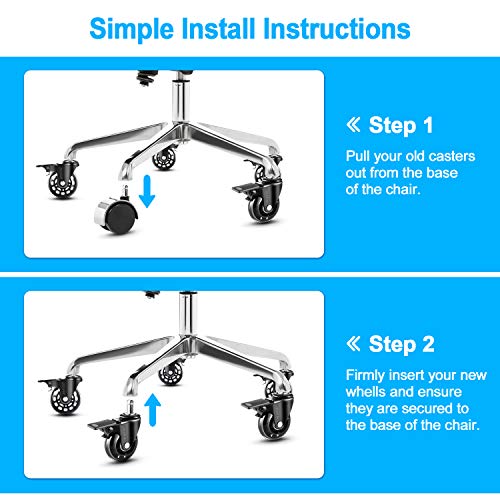 Simple Install Instructions

« Step 1

Pull your old casters out from the base of the chair.

« Step 2

Firmly insert your new whells and ensure they are secured to the base of the chair.