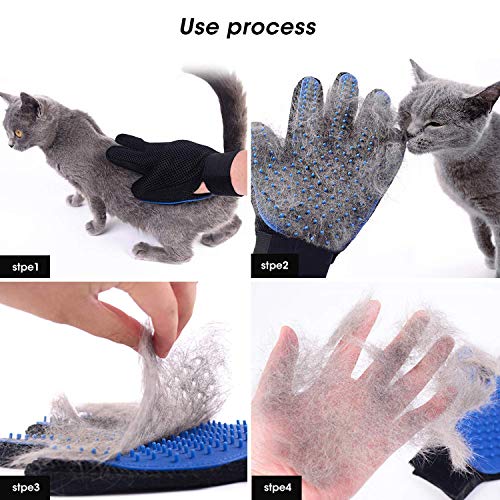 Use process

stpe1

stpe2

stpe3

stpe4