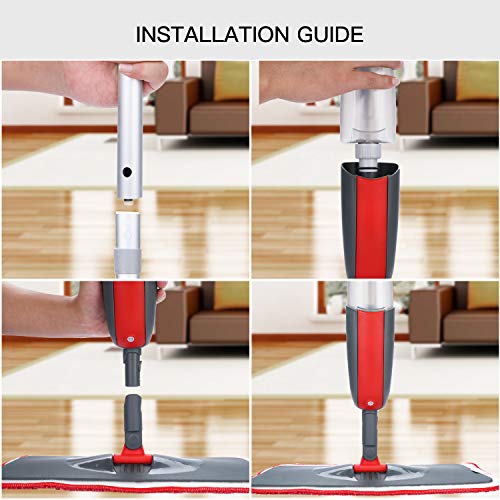 INSTALLATION GUIDE