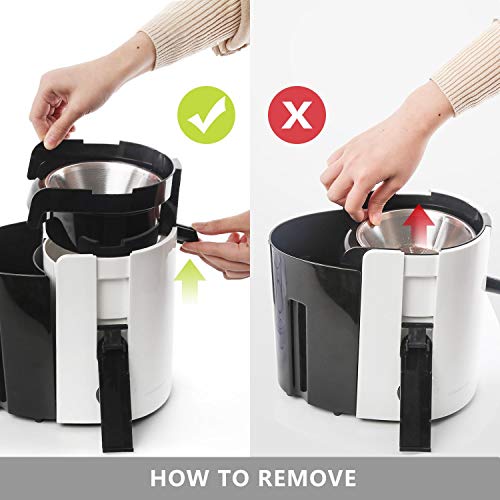 HOW TO REMOVE